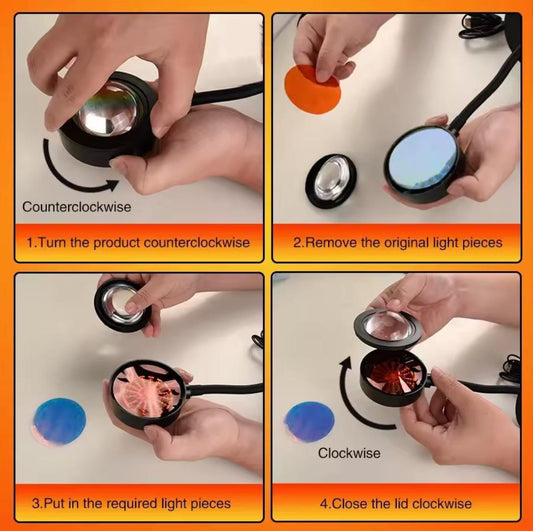 Counterclockwise

1.Turn the product counterclockwise

2.Remove the original light pieces

3.Put in the required light pieces

Clockwise

4.Close the lid clockwise