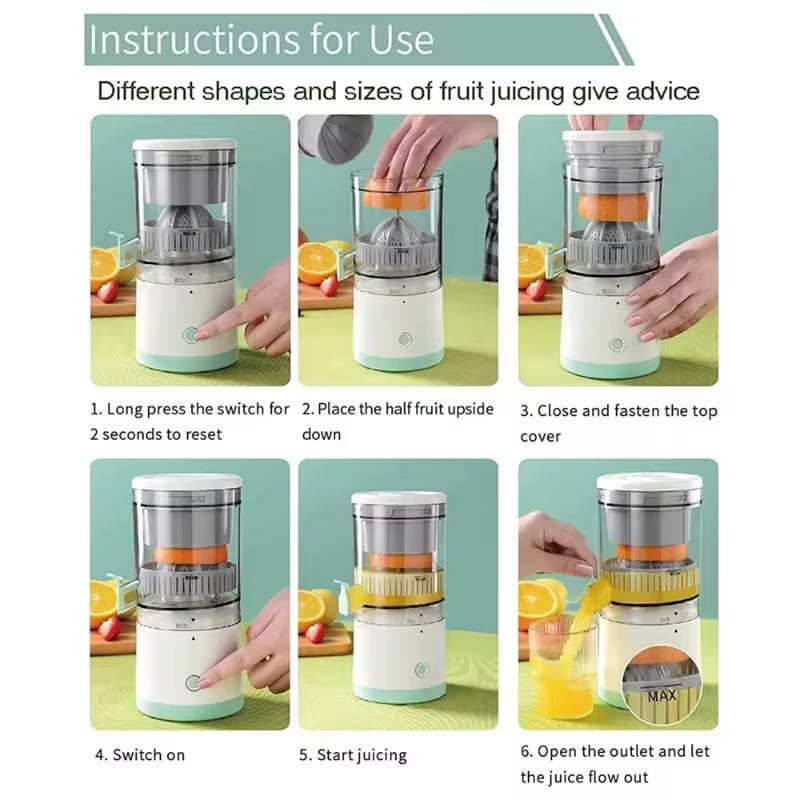 Instructions for Use

Different shapes and sizes of fruit juicing give advice

1. Long press the switch for 2 seconds to reset

2. Place the half fruit upside down

3. Close and fasten the top cover

4. Switch on

5. Start juicing

MAX

6. Open the outlet and let the juice flow out